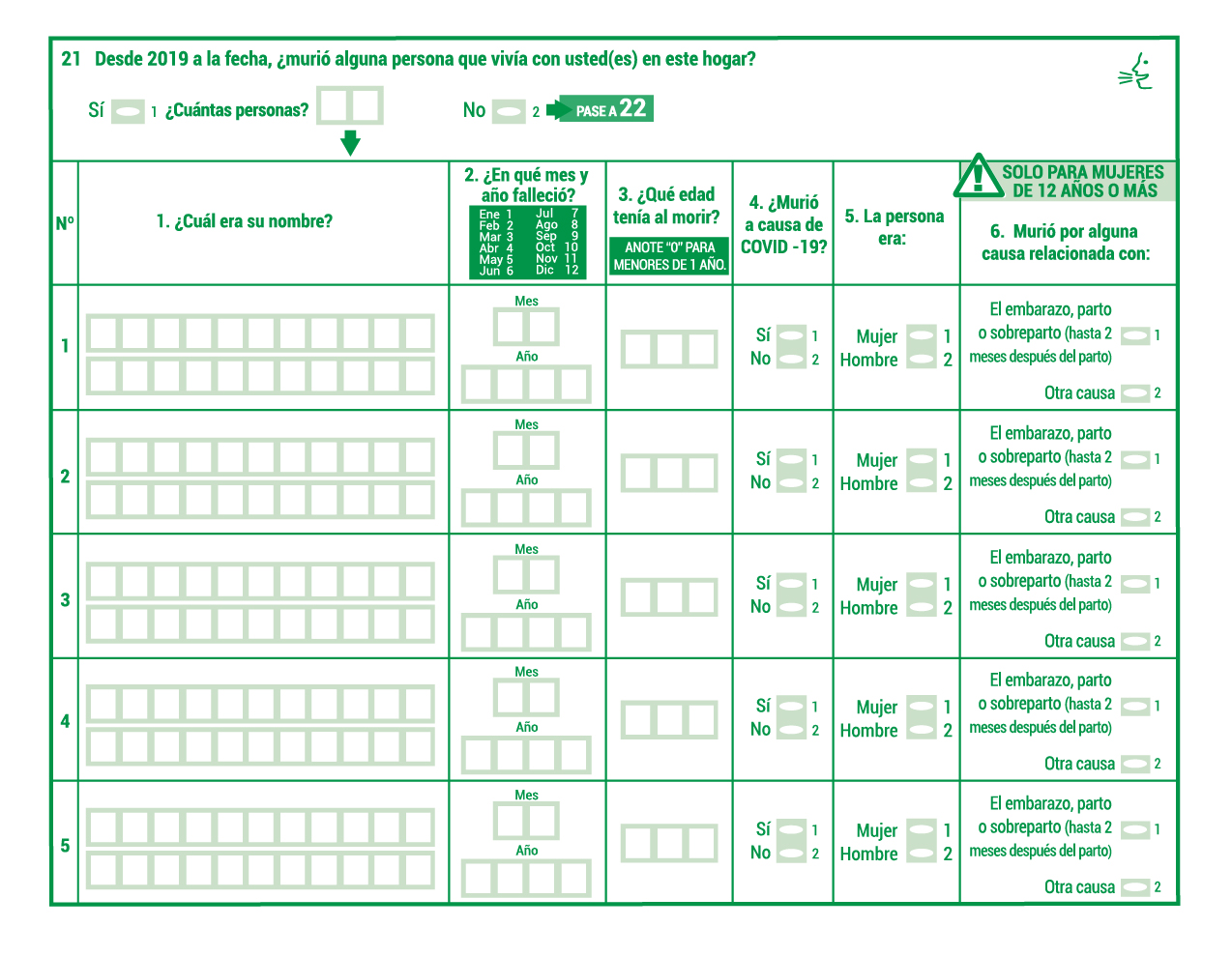 21 Desde 2019 a la fecha, ¿murió alguna persona que vivía con usted(es) en este hogar?

Sí 1 ¿Cuántas personas?

No 2 PASE A 22

| Nº | 1. ¿Cuál era su nombre? | 2. ¿En qué mes y año falleció? Ene 1 Feb 2 Mar 3 Abr 4 May 5 Jun 6 Jul 7 Ago 8 Sep 9 Oct 10 Nov 11 Dic 12 | 3. ¿Qué edad tenía al morir? ANOTE "0" PARA MENORES DE 1 AÑO. | 4. ¿Murió a causa de COVID -19? | 5. La persona era: | SOLO PARA MUJERES DE 12 AÑOS O MÁS 6. Murió por alguna causa relacionada con: |
|---|---|---|---|---|---|---|
| 1 | | Mes Año | | Sí 1 No 2 | Mujer 1 Hombre 2 | El embarazo, parto o sobreparto (hasta 2 meses después del parto) 1 Otra causa 2 |
| 2 | | Mes Año | | Sí 1 No 2 | Mujer 1 Hombre 2 | El embarazo, parto o sobreparto (hasta 2 meses después del parto) 1 Otra causa 2 |
| 3 | | Mes Año | | Sí 1 No 2 | Mujer 1 Hombre 2 | El embarazo, parto o sobreparto (hasta 2 meses después del parto) 1 Otra causa 2 |
| 4 | | Mes Año | | Sí 1 No 2 | Mujer 1 Hombre 2 | El embarazo, parto o sobreparto (hasta 2 meses después del parto) 1 Otra causa 2 |
| 5 | | Mes Año | | Sí 1 No 2 | Mujer 1 Hombre 2 | El embarazo, parto o sobreparto (hasta 2 meses después del parto) 1 Otra causa 2 |